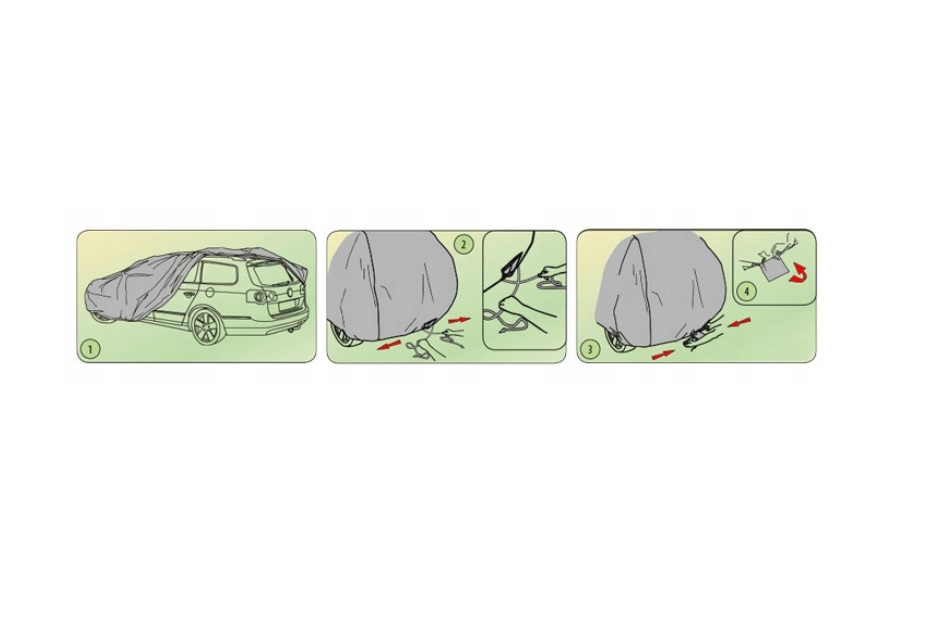 1

2

3

4