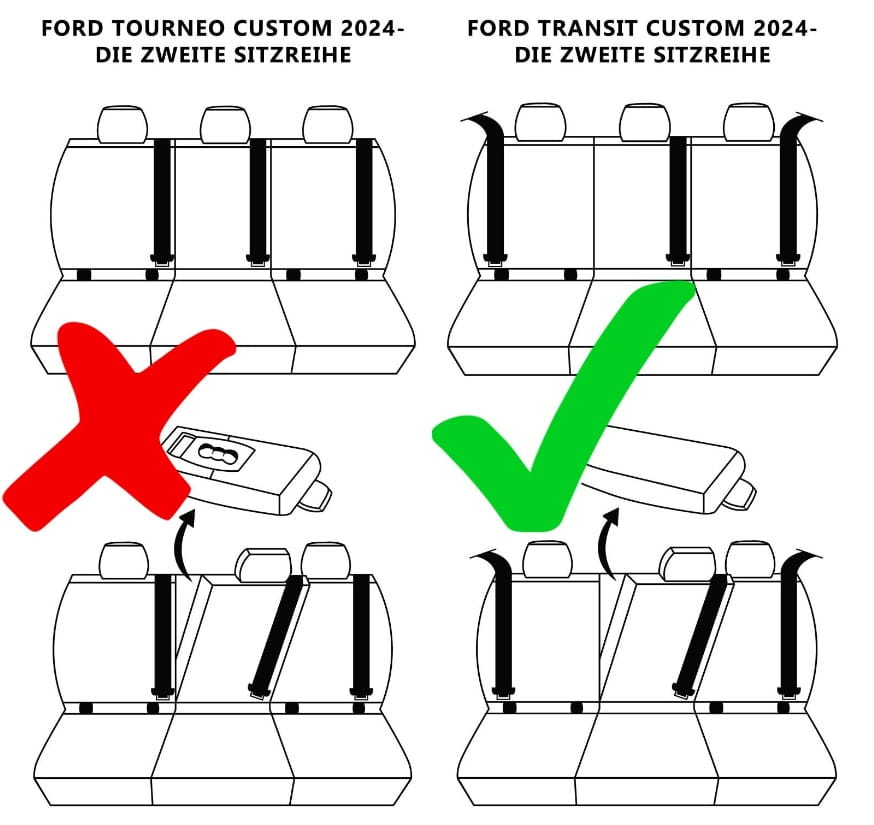 FORD TOURNEO CUSTOM 2024-
DIE ZWEITE SITZREIHE

FORD TRANSIT CUSTOM 2024-
DIE ZWEITE SITZREIHE